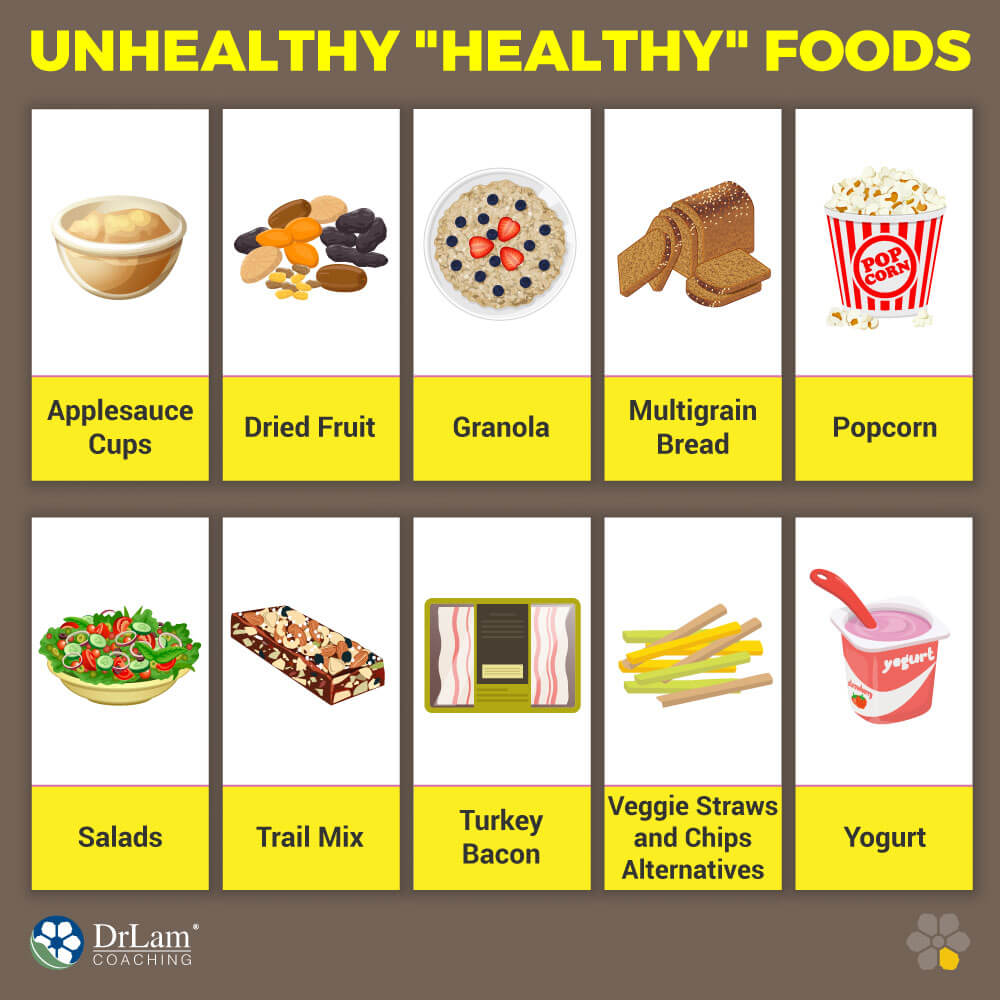 UNHEALTHY "HEALTHY" FOODS

Applesauce Cups

Dried Fruit

Granola

Multigrain Bread

POP CORN

Popcorn

Salads

Trail Mix

Turkey Bacon

Veggie Straws and Chips Alternatives

yogurt

strawberry

Yogurt

DrLam®
COACHING